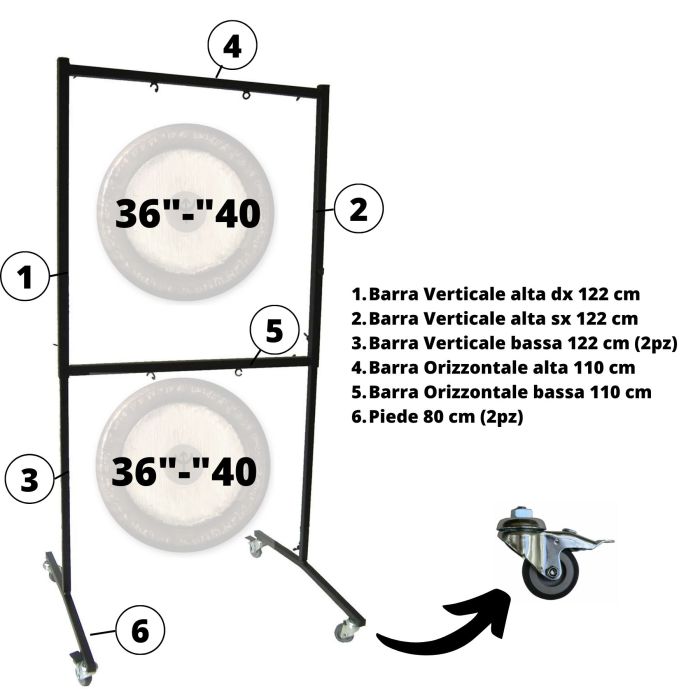 4

36"-"40

2

1

5

36"-"40

3

6

1. Barra Verticale alta dx 122 cm
2. Barra Verticale alta sx 122 cm
3. Barra Verticale bassa 122 cm (2pz)
4. Barra Orizzontale alta 110 cm
5. Barra Orizzontale bassa 110 cm
6. Piede 80 cm (2pz)