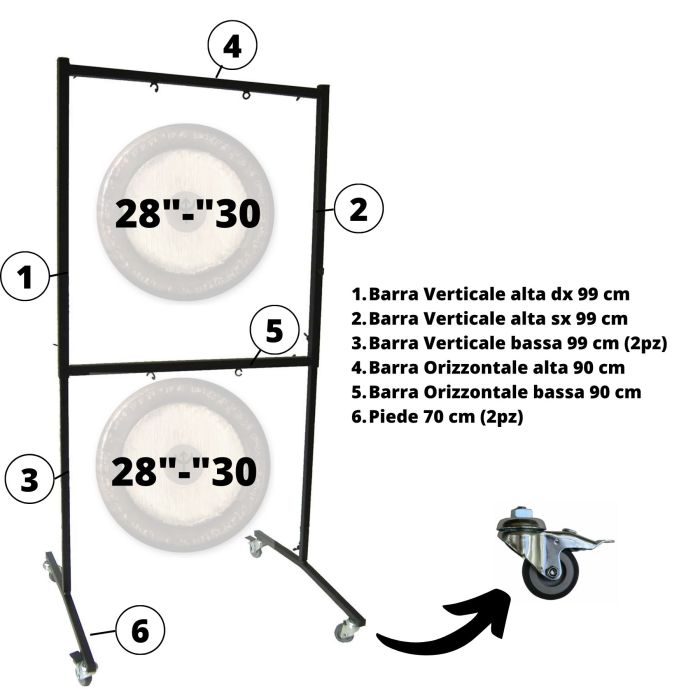 4

28"-"30

2

1

5

28"-"30

3

6

1. Barra Verticale alta dx 99 cm
2. Barra Verticale alta sx 99 cm
3. Barra Verticale bassa 99 cm (2pz)
4. Barra Orizzontale alta 90 cm
5. Barra Orizzontale bassa 90 cm
6. Piede 70 cm (2pz)