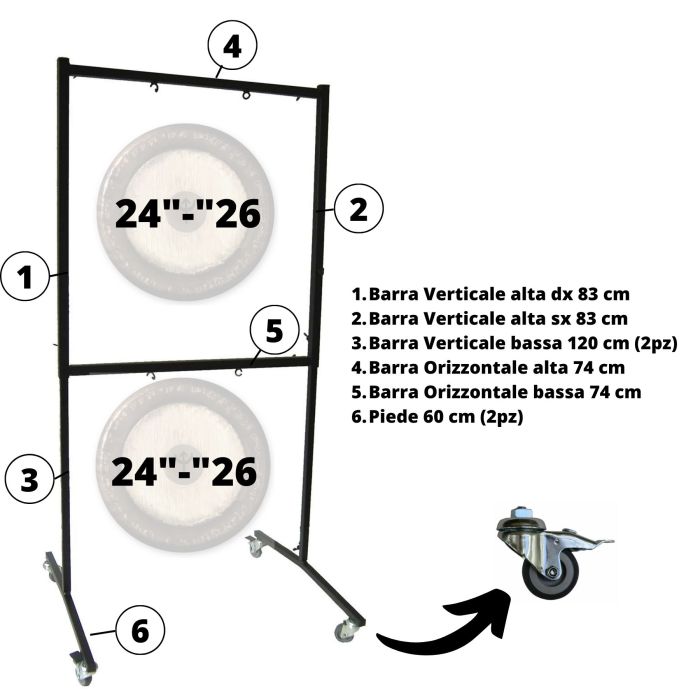 4

24"-"26

2

1

5

24"-"26

3

6

1. Barra Verticale alta dx 83 cm
2. Barra Verticale alta sx 83 cm
3. Barra Verticale bassa 120 cm (2pz)
4. Barra Orizzontale alta 74 cm
5. Barra Orizzontale bassa 74 cm
6. Piede 60 cm (2pz)