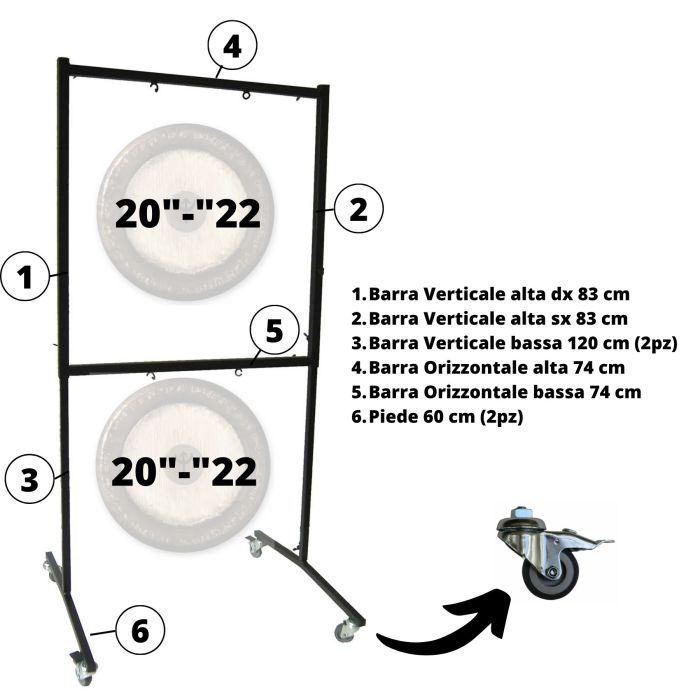 4

20"-"22

2

1

5

20"-"22

3

6

1. Barra Verticale alta dx 83 cm
2. Barra Verticale alta sx 83 cm
3. Barra Verticale bassa 120 cm (2pz)
4. Barra Orizzontale alta 74 cm
5. Barra Orizzontale bassa 74 cm
6. Piede 60 cm (2pz)