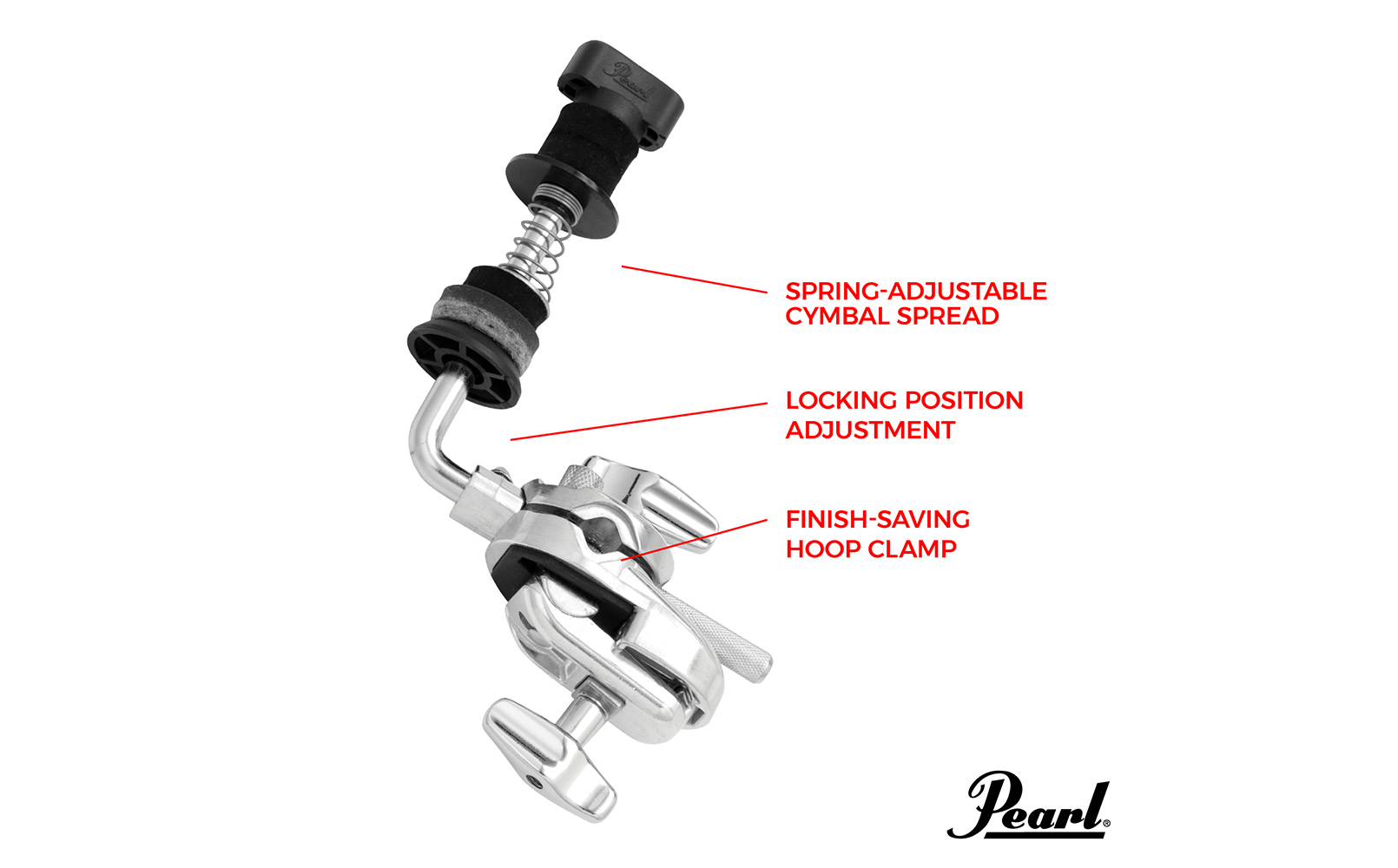 Pearl

SPRING-ADJUSTABLE CYMBAL SPREAD

LOCKING POSITION ADJUSTMENT

FINISH-SAVING HOOP CLAMP

Pearl®